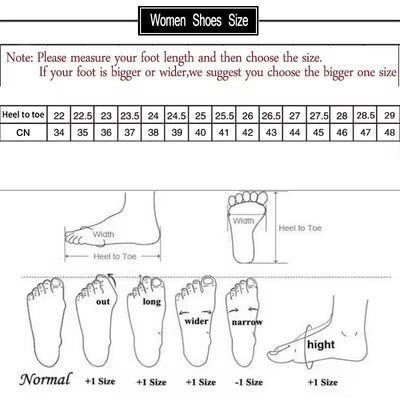 Women Shoes Size

Note: Please measure your foot length and then choose the size.
If your foot is bigger or wider,we suggest you choose the bigger one size

| Heel to toe | 22 | 22.5 | 23 | 23.5 | 24 | 24.5 | 25 | 25.5 | 26 | 26.5 | 27 | 27.5 | 28 | 28.5 | 29 |
|---|---|---|---|---|---|---|---|---|---|---|---|---|---|---|---|
| CN | 34 | 35 | 36 | 37 | 38 | 39 | 40 | 41 | 42 | 43 | 44 | 45 | 46 | 47 | 48 |

Width
Heel to Toe
Width
Heel to Toe

out
long
wider
narrow
hight

Normal
+1 Size
+1 Size
+1 Size
-1 Size
+1 Size